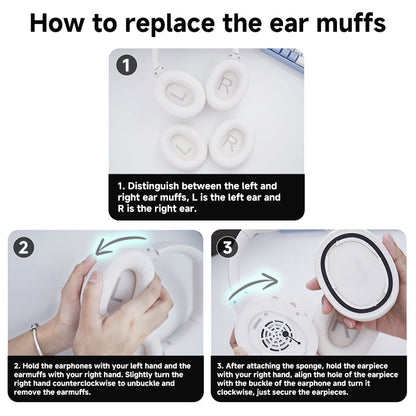 How to replace the ear muffs

1

L R L R

1. Distinguish between the left and right ear muffs, L is the left ear and R is the right ear.

2

2. Hold the earphones with your left hand and the earmuffs with your right hand. Slightly turn the right hand counterclockwise to unbuckle and remove the earmuffs.

3

3. After attaching the sponge, hold the earpiece with your right hand, align the hole of the earpiece with the buckle of the earphone and turn it clockwise, just secure the earpieces.